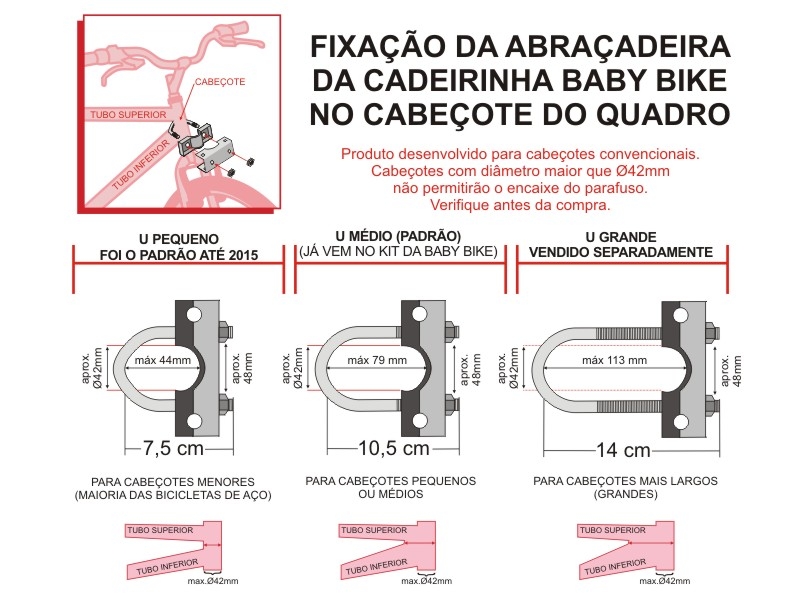 CABEÇOTE
TUBO SUPERIOR
TUBO INFERIOR

FIXAÇÃO DA ABRAÇADEIRA DA CADEIRINHA BABY BIKE NO CABEÇOTE DO QUADRO

Produto desenvolvido para cabeçotes convencionais. Cabeçotes com diâmetro maior que Ø42mm não permitirão o encaixe do parafuso. Verifique antes da compra.

U PEQUENO
FOI O PADRÃO ATÉ 2015

aprox. Ø42mm
máx 44mm
aprox. 48mm
7,5 cm

PARA CABEÇOTES MENORES (MAIORIA DAS BICICLETAS DE AÇO)

TUBO SUPERIOR
TUBO INFERIOR
max.Ø42mm

U MÉDIO (PADRÃO)
(JÁ VEM NO KIT DA BABY BIKE)

aprox. Ø42mm
máx 79 mm
aprox. 48mm
10,5 cm

PARA CABEÇOTES PEQUENOS OU MÉDIOS

TUBO SUPERIOR
TUBO INFERIOR
max.Ø42mm

U GRANDE
VENDIDO SEPARADAMENTE

aprox. Ø42mm
máx 113 mm
aprox. 48mm
14 cm

PARA CABEÇOTES MAIS LARGOS (GRANDES)

TUBO SUPERIOR
TUBO INFERIOR
max.Ø42mm